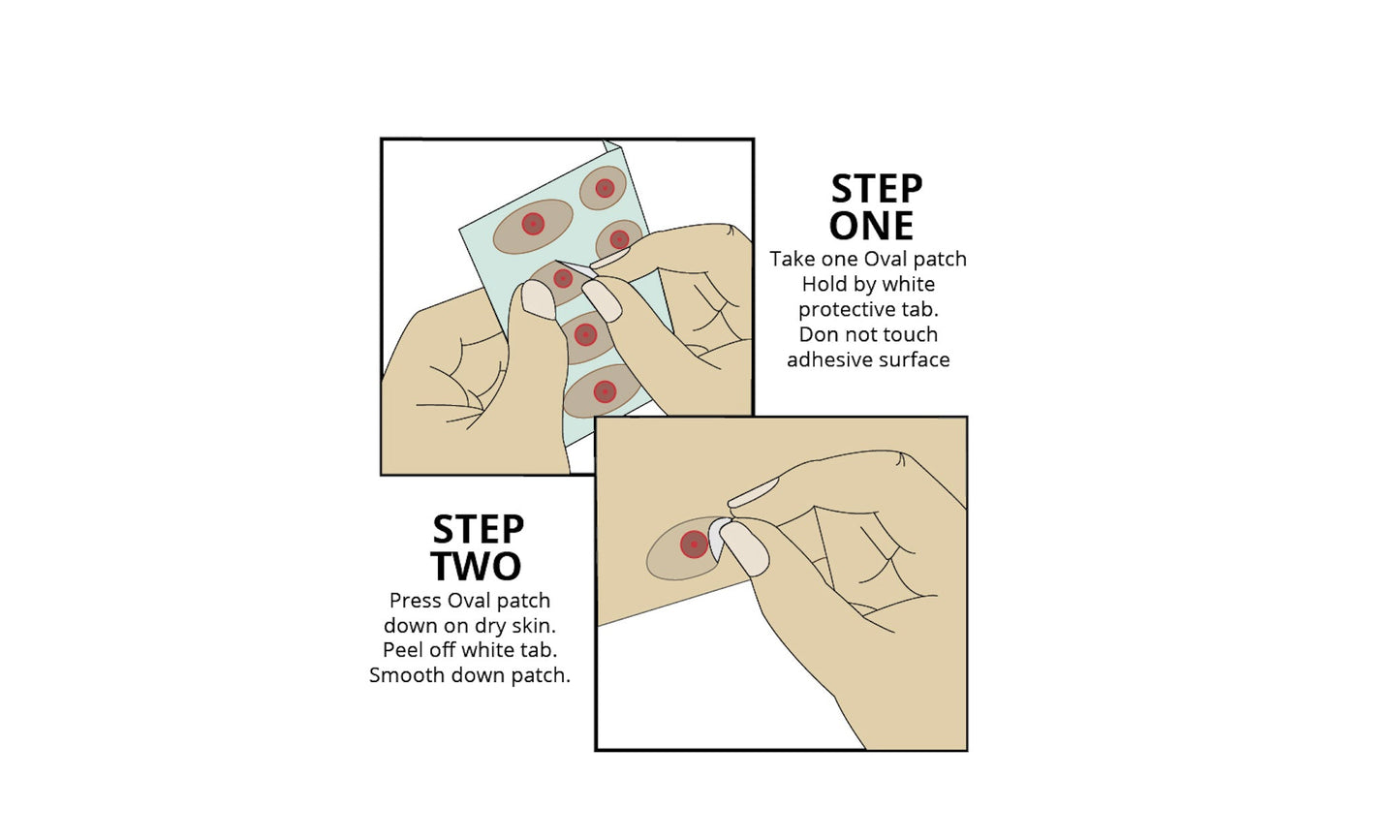 STEP ONE
Take one Oval patch
Hold by white
protective tab.
Don not touch
adhesive surface

STEP TWO
Press Oval patch
down on dry skin.
Peel off white tab.
Smooth down patch.